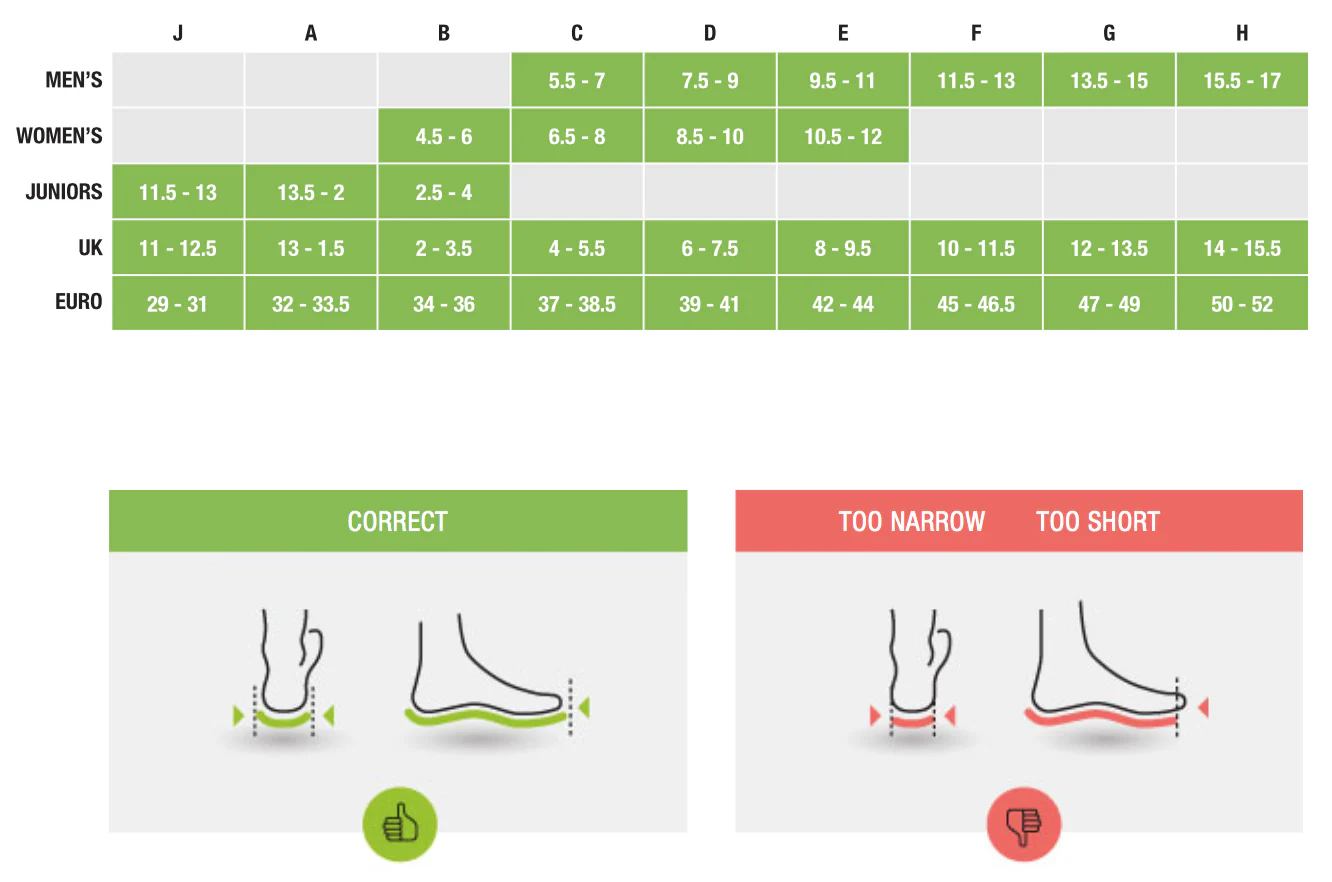 |  | J | A | B | C | D | E | F | G | H |
|---|---|---|---|---|---|---|---|---|---|
| MEN'S |  |  |  | 5.5 - 7 | 7.5 - 9 | 9.5 - 11 | 11.5 - 13 | 13.5 - 15 | 15.5 - 17 |
| WOMEN'S |  |  | 4.5 - 6 | 6.5 - 8 | 8.5 - 10 | 10.5 - 12 |  |  |  |
| JUNIORS | 11.5 - 13 | 13.5 - 2 | 2.5 - 4 |  |  |  |  |  |  |
| UK | 11 - 12.5 | 13 - 1.5 | 2 - 3.5 | 4 - 5.5 | 6 - 7.5 | 8 - 9.5 | 10 - 11.5 | 12 - 13.5 | 14 - 15.5 |
| EURO | 29 - 31 | 32 - 33.5 | 34 - 36 | 37 - 38.5 | 39 - 41 | 42 - 44 | 45 - 46.5 | 47 - 49 | 50 - 52 |

CORRECT

TOO NARROW TOO SHORT